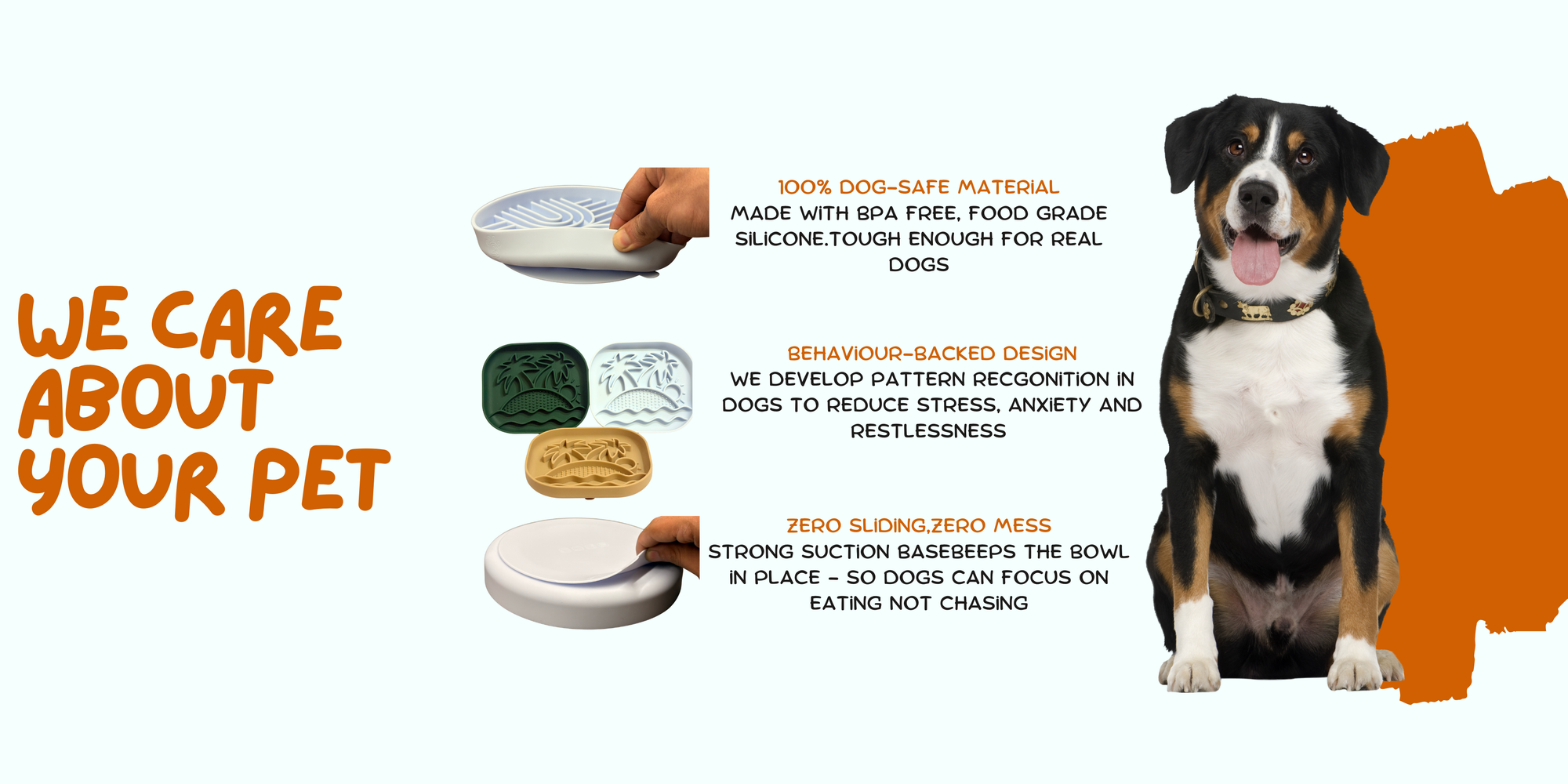 WE CARE ABOUT YOUR PET

100% DOG-SAFE MATERIAL
MADE WITH BPA FREE, FOOD GRADE SILICONE.TOUGH ENOUGH FOR REAL DOGS

BEHAVIOUR-BACKED DESIGN
WE DEVELOP PATTERN RECGONITION IN DOGS TO REDUCE STRESS, ANXIETY AND RESTLESSNESS

ZERO SLIDING,ZERO MESS
STRONG SUCTION BASEBEEPS THE BOWL IN PLACE - SO DOGS CAN FOCUS ON EATING NOT CHASING